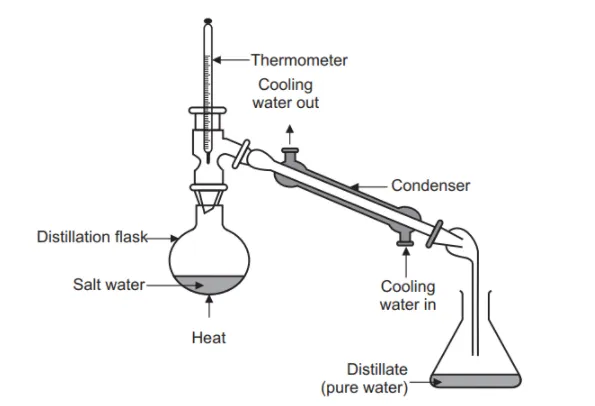 Thermometer
Cooling water out
Condenser
Distillation flask
Salt water
Heat
Cooling water in
Distillate (pure water)